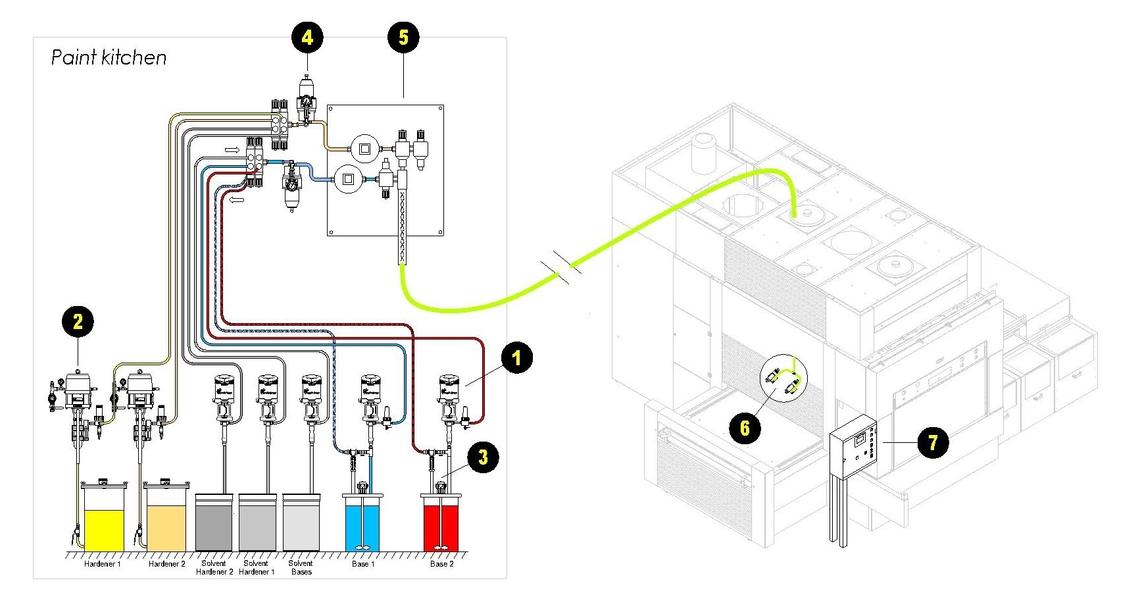 Paint kitchen

4
5
2
1
3
6
7

Hardener 1
Hardener 2
Solvent Hardener 2
Solvent Hardener 1
Solvent Bases
Base 1
Base 2